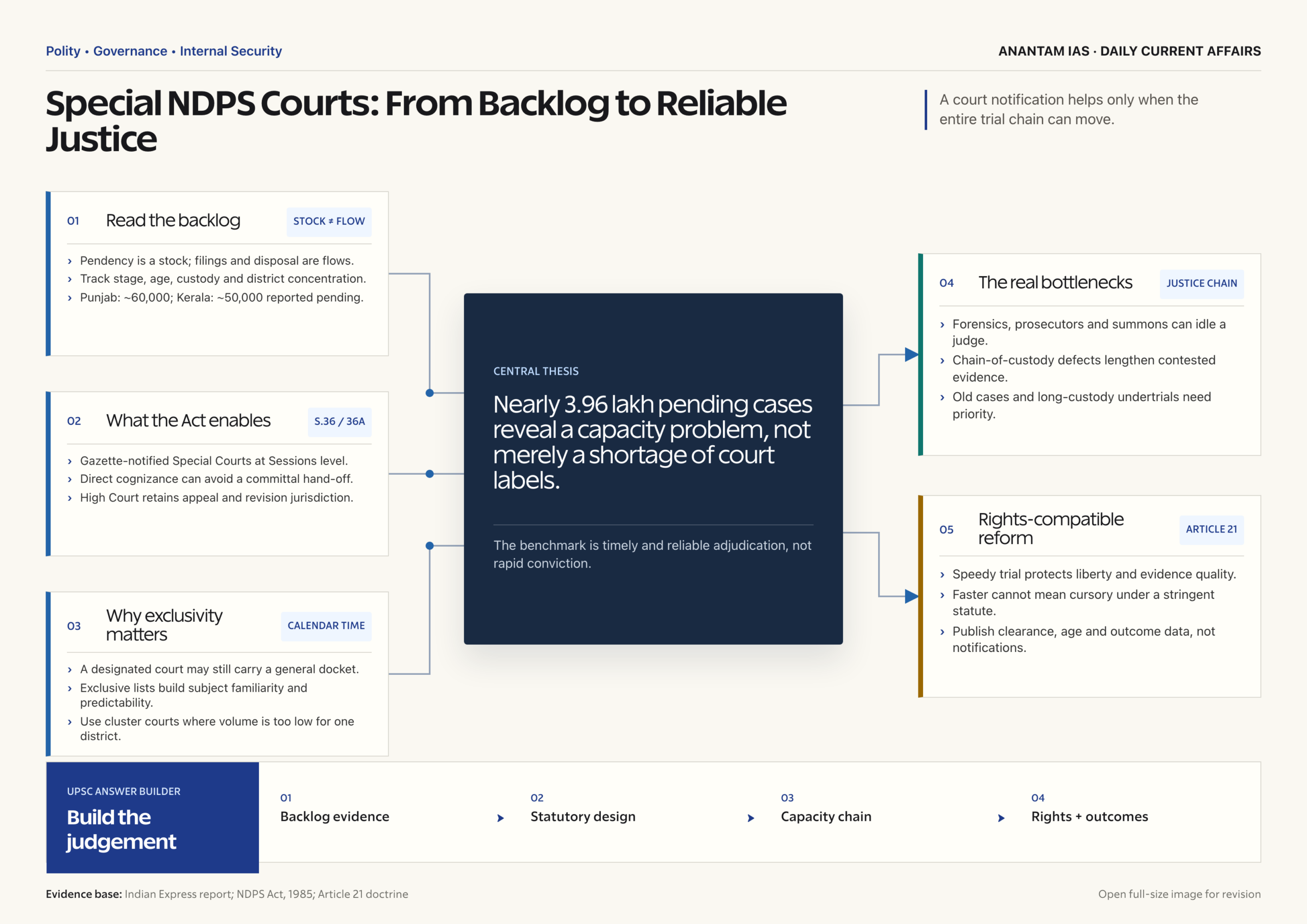 Polity • Governance • Internal Security

ANANTAM IAS · DAILY CURRENT AFFAIRS

Special NDPS Courts: From Backlog to Reliable Justice

A court notification helps only when the entire trial chain can move.

01 Read the backlog STOCK ≠ FLOW

› Pendency is a stock; filings and disposal are flows.
› Track stage, age, custody and district concentration.
› Punjab: ~60,000; Kerala: ~50,000 reported pending.

02 What the Act enables S.36 / 36A

› Gazette-notified Special Courts at Sessions level.
› Direct cognizance can avoid a committal hand-off.
› High Court retains appeal and revision jurisdiction.

03 Why exclusivity matters CALENDAR TIME

› A designated court may still carry a general docket.
› Exclusive lists build subject familiarity and predictability.
› Use cluster courts where volume is too low for one district.

CENTRAL THESIS

Nearly 3.96 lakh pending cases reveal a capacity problem, not merely a shortage of court labels.

The benchmark is timely and reliable adjudication, not rapid conviction.

04 The real bottlenecks JUSTICE CHAIN

› Forensics, prosecutors and summons can idle a judge.
› Chain-of-custody defects lengthen contested evidence.
› Old cases and long-custody undertrials need priority.

05 Rights-compatible reform ARTICLE 21

› Speedy trial protects liberty and evidence quality.
› Faster cannot mean cursory under a stringent statute.
› Publish clearance, age and outcome data, not notifications.

UPSC ANSWER BUILDER
Build the judgement

01 Backlog evidence
02 Statutory design
03 Capacity chain
04 Rights + outcomes

Evidence base: Indian Express report; NDPS Act, 1985; Article 21 doctrine

Open full-size image for revision