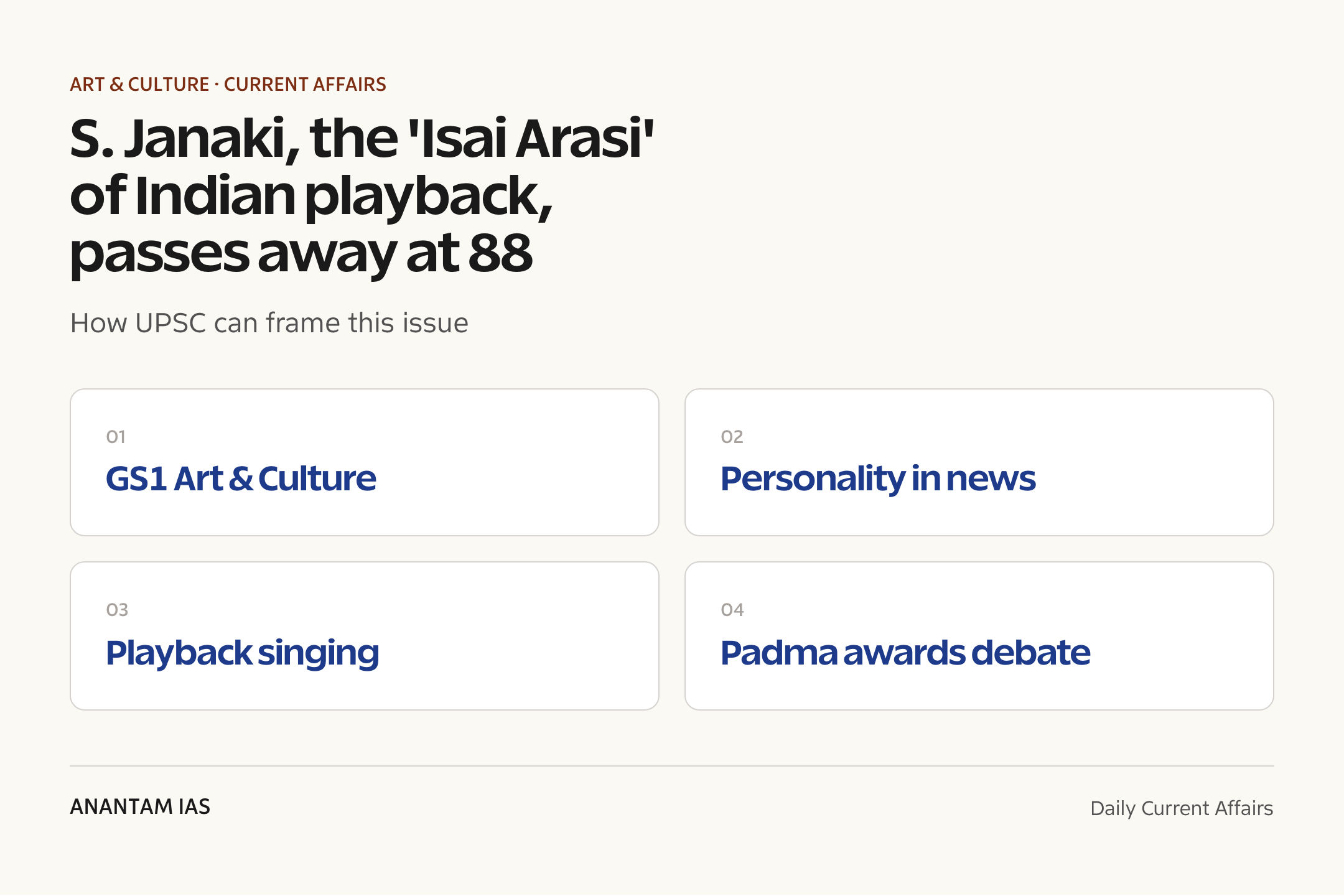 ART & CULTURE · CURRENT AFFAIRS

S. Janaki, the 'Isai Arasi' of Indian playback, passes away at 88

How UPSC can frame this issue

01
GS1 Art & Culture

02
Personality in news

03
Playback singing

04
Padma awards debate

ANANTAM IAS

Daily Current Affairs