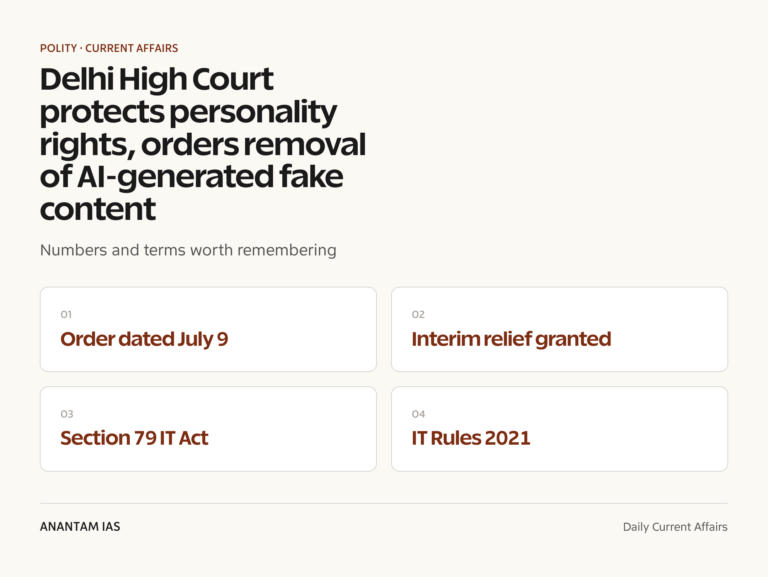 POLITY · CURRENT AFFAIRS

Delhi High Court protects personality rights, orders removal of AI-generated fake content

Numbers and terms worth remembering

01
Order dated July 9

02
Interim relief granted

03
Section 79 IT Act

04
IT Rules 2021

ANANTAM IAS

Daily Current Affairs