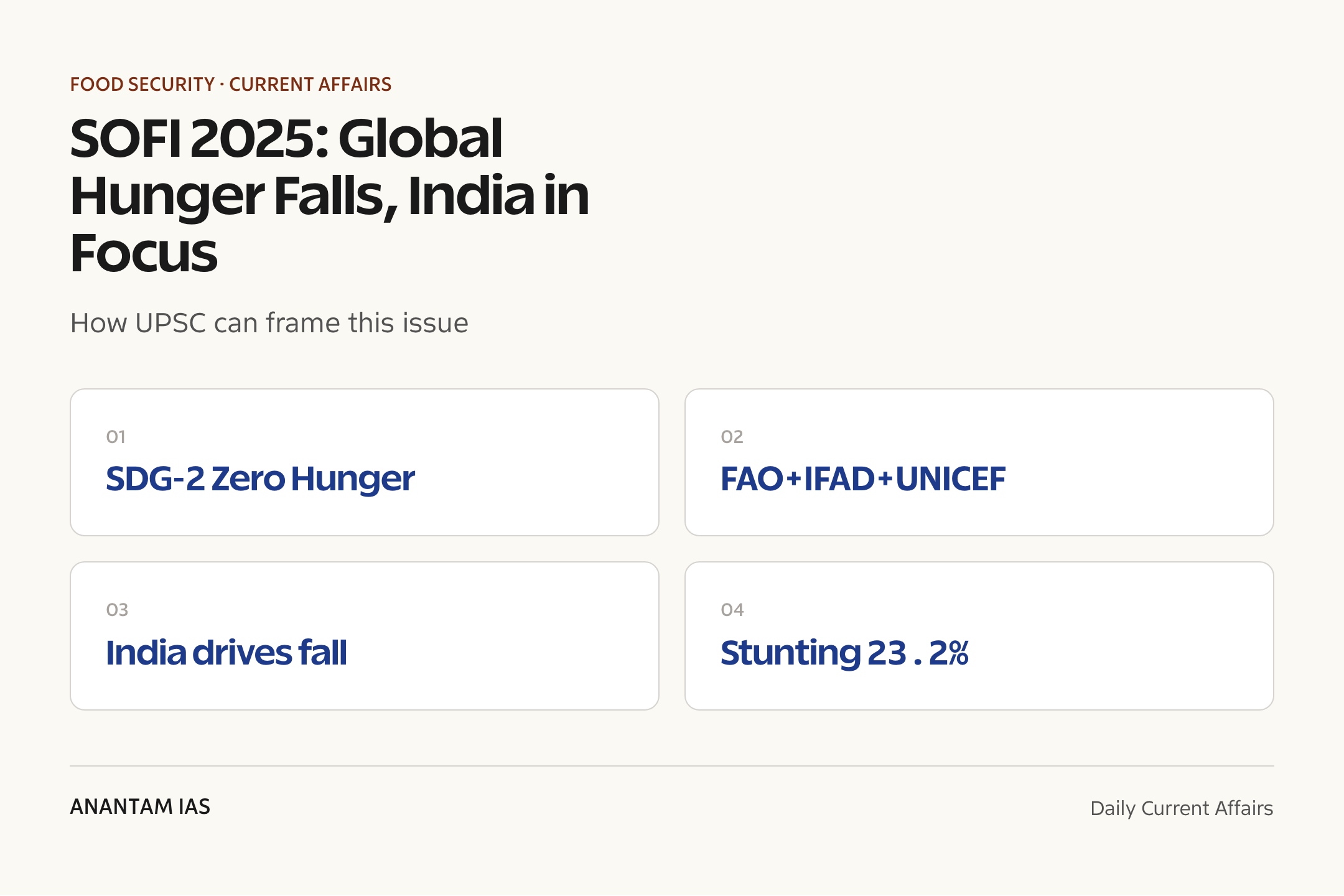 FOOD SECURITY · CURRENT AFFAIRS

SOFI 2025: Global Hunger Falls, India in Focus

How UPSC can frame this issue

01
SDG-2 Zero Hunger

02
FAO+IFAD+UNICEF

03
India drives fall

04
Stunting 23 . 2%

ANANTAM IAS

Daily Current Affairs