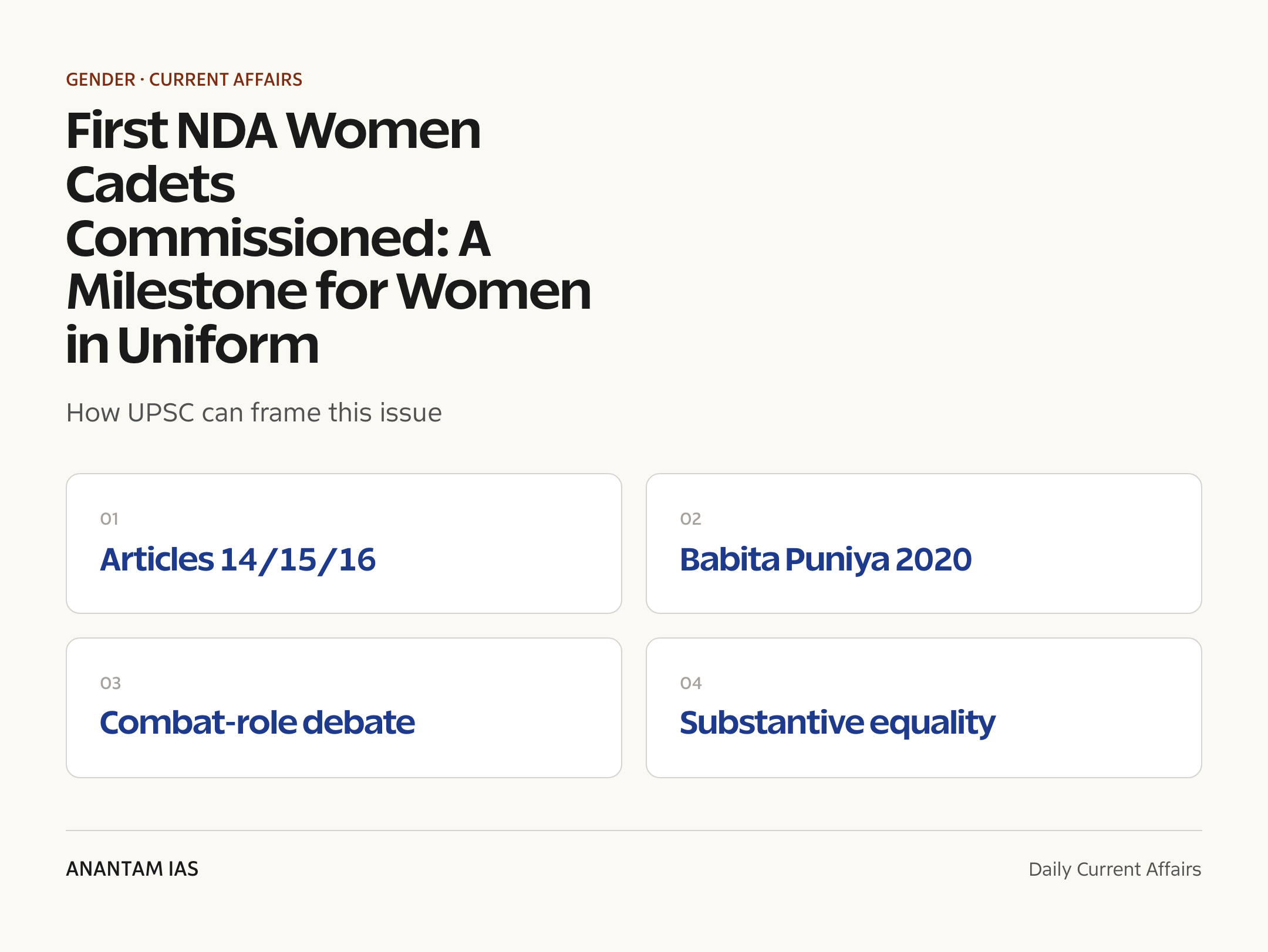 GENDER · CURRENT AFFAIRS

First NDA Women Cadets Commissioned: A Milestone for Women in Uniform

How UPSC can frame this issue

01
Articles 14/15/16

02
Babita Puniya 2020

03
Combat-role debate

04
Substantive equality

ANANTAM IAS

Daily Current Affairs