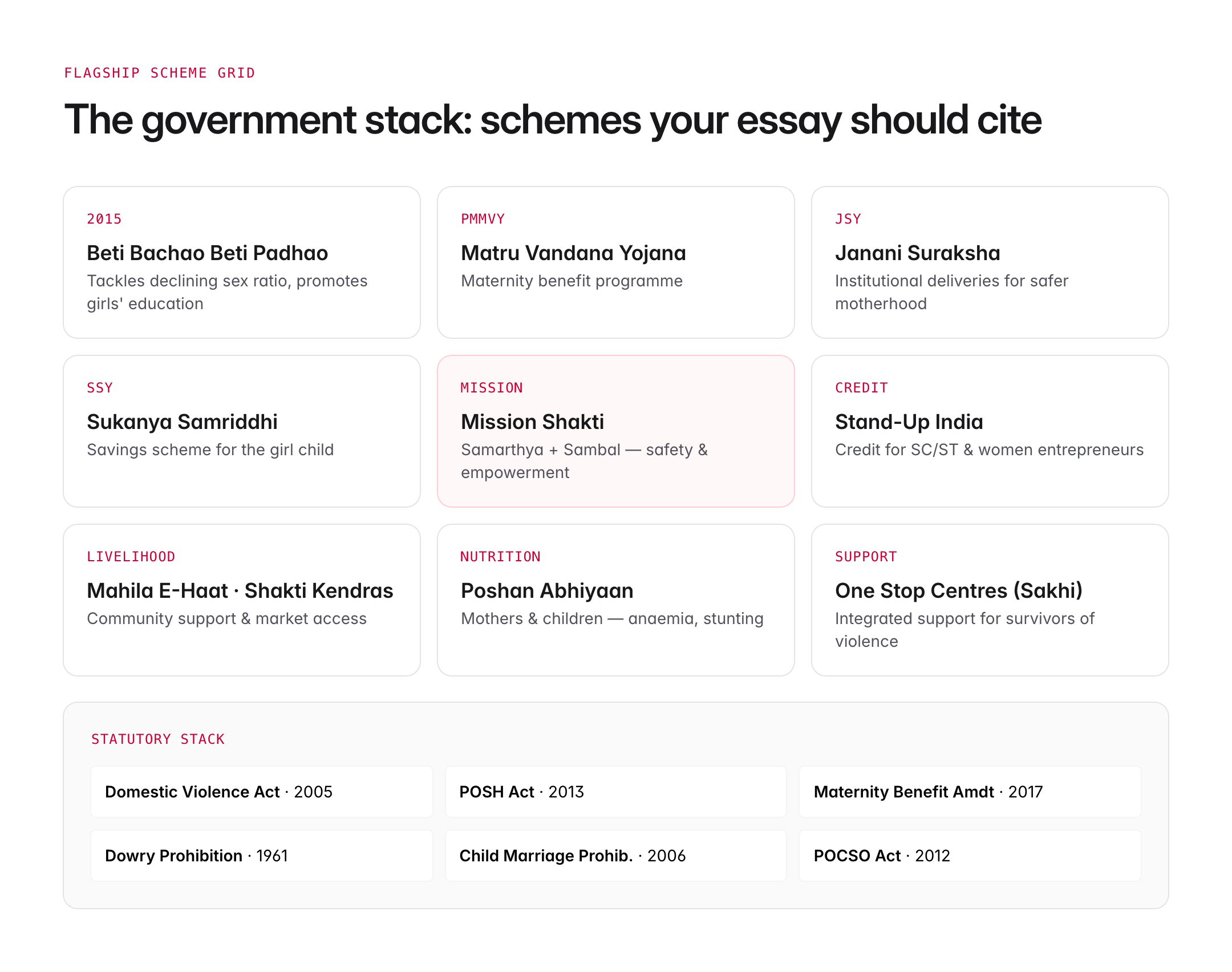 FLAGSHIP SCHEME GRID

The government stack: schemes your essay should cite

2015

Beti Bachao Beti Padhao

Tackles declining sex ratio, promotes girls' education

PMMVY

Matru Vandana Yojana

Maternity benefit programme

JSY

Janani Suraksha

Institutional deliveries for safer motherhood

SSY

Sukanya Samriddhi

Savings scheme for the girl child

MISSION

Mission Shakti

Samarthya + Sambal — safety & empowerment

CREDIT

Stand-Up India

Credit for SC/ST & women entrepreneurs

LIVELIHOOD

Mahila E-Haat · Shakti Kendras

Community support & market access

NUTRITION

Poshan Abhiyaan

Mothers & children — anaemia, stunting

SUPPORT

One Stop Centres (Sakhi)

Integrated support for survivors of violence

STATUTORY STACK

Domestic Violence Act · 2005

POSH Act · 2013

Maternity Benefit Amdt · 2017

Dowry Prohibition · 1961

Child Marriage Prohib. · 2006

POCSO Act · 2012