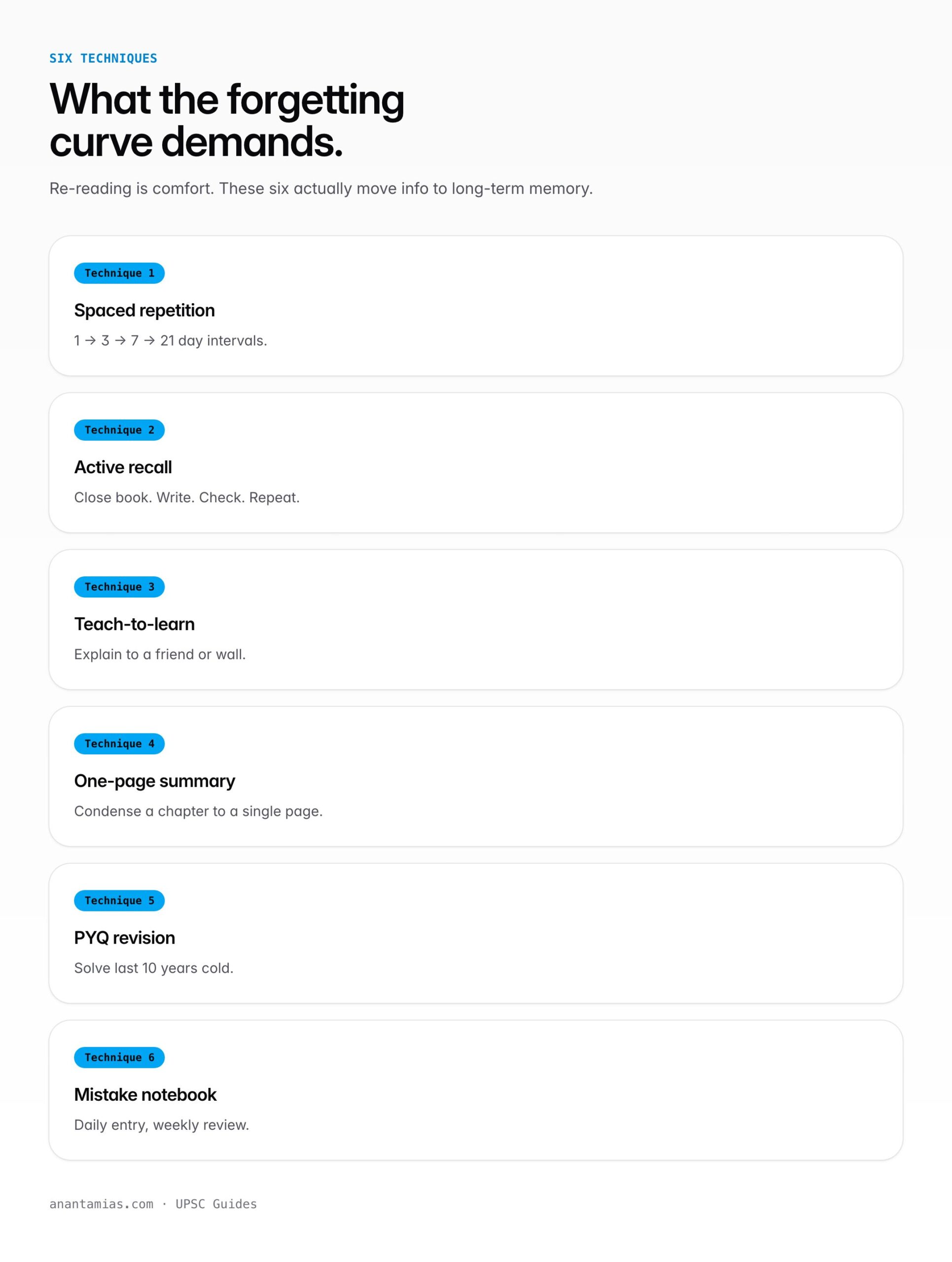 SIX TECHNIQUES

What the forgetting curve demands.

Re-reading is comfort. These six actually move info to long-term memory.

Technique 1

Spaced repetition

1 → 3 → 7 → 21 day intervals.

Technique 2

Active recall

Close book. Write. Check. Repeat.

Technique 3

Teach-to-learn

Explain to a friend or wall.

Technique 4

One-page summary

Condense a chapter to a single page.

Technique 5

PYQ revision

Solve last 10 years cold.

Technique 6

Mistake notebook

Daily entry, weekly review.

anantamias.com · UPSC Guides