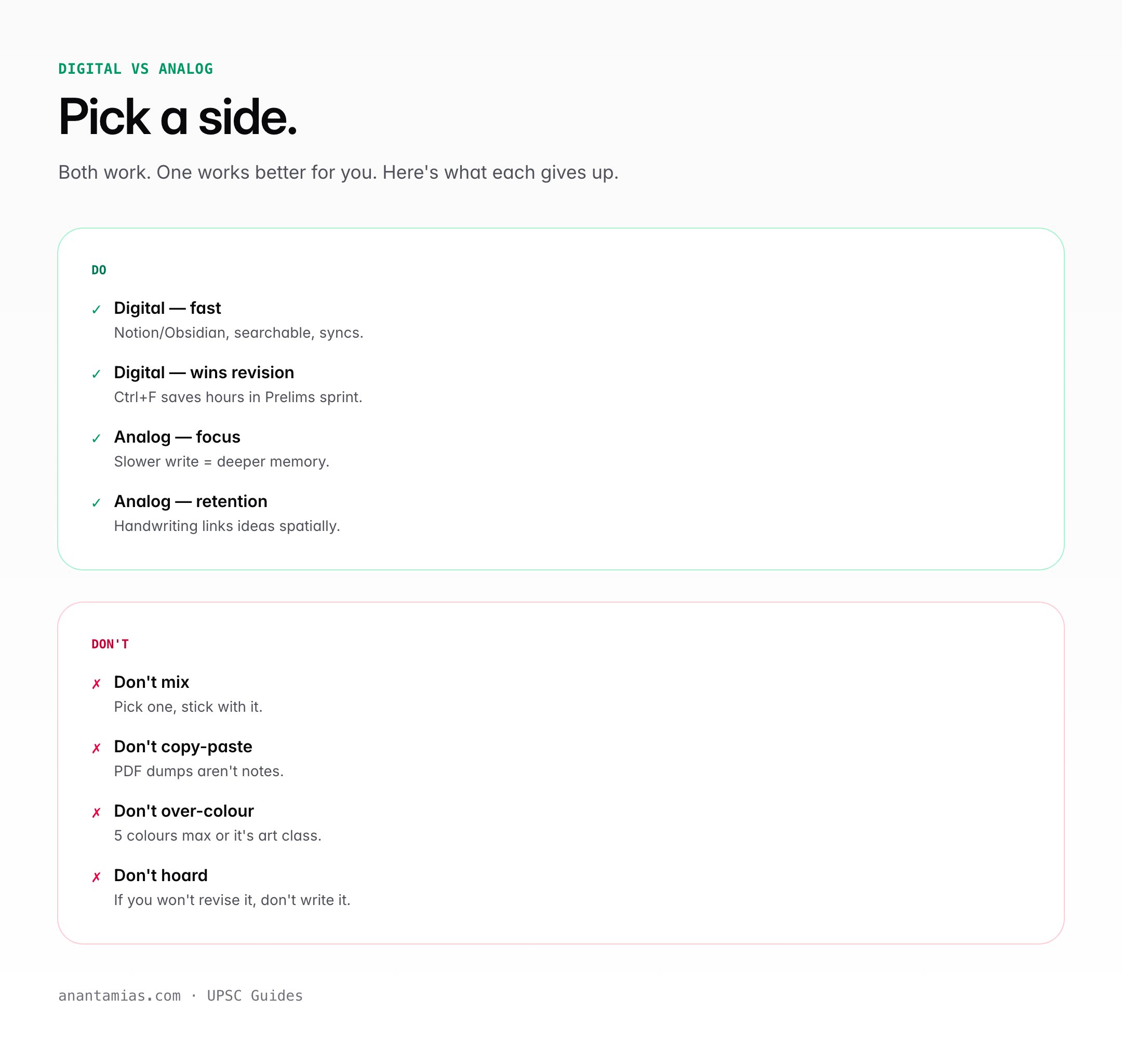 DIGITAL VS ANALOG

Pick a side.

Both work. One works better for you. Here's what each gives up.

DO

✓ Digital — fast
Notion/Obsidian, searchable, syncs.

✓ Digital — wins revision
Ctrl+F saves hours in Prelims sprint.

✓ Analog — focus
Slower write = deeper memory.

✓ Analog — retention
Handwriting links ideas spatially.

DON'T

✗ Don't mix
Pick one, stick with it.

✗ Don't copy-paste
PDF dumps aren't notes.

✗ Don't over-colour
5 colours max or it's art class.

✗ Don't hoard
If you won't revise it, don't write it.

anantamias.com · UPSC Guides