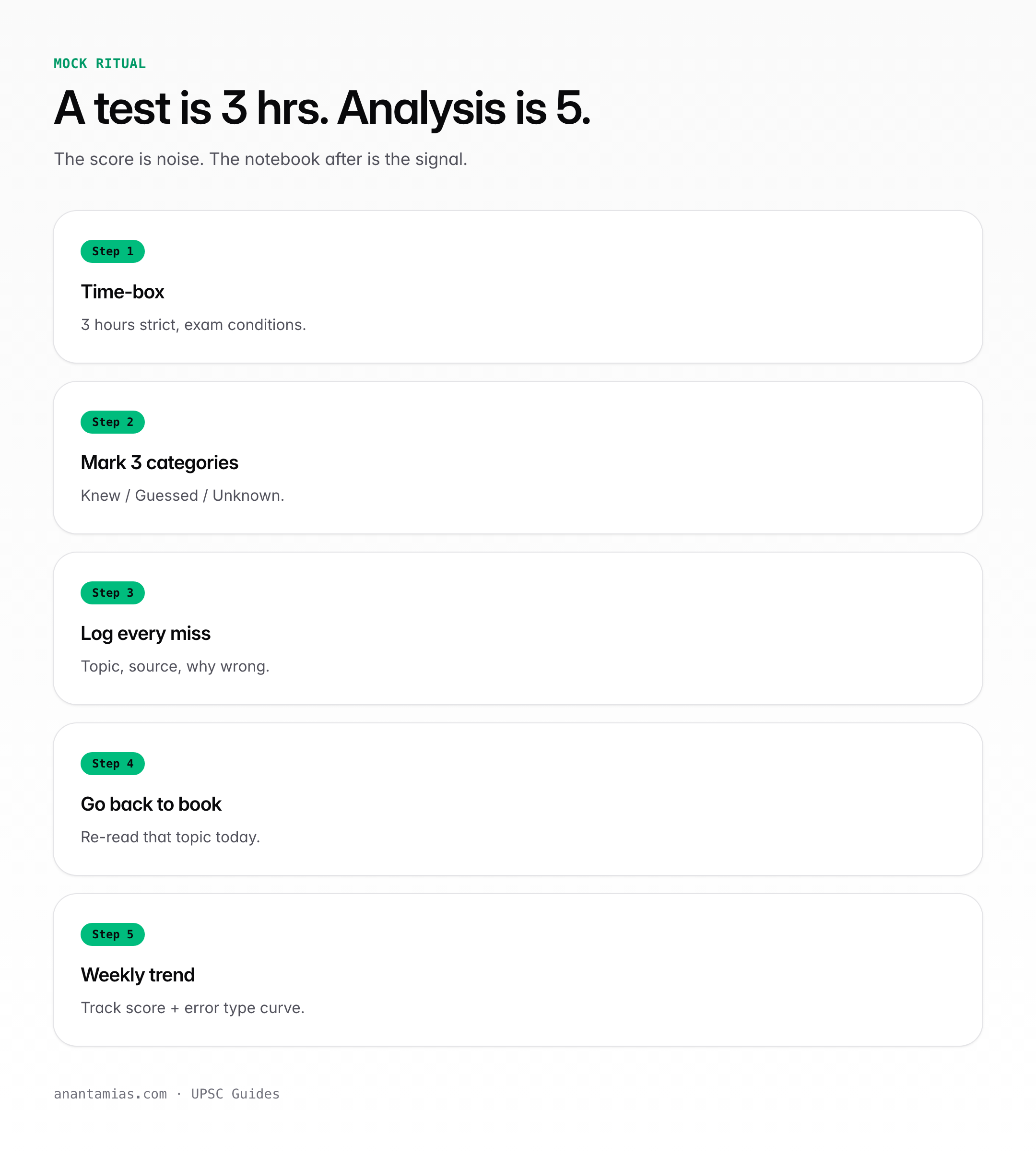 MOCK RITUAL

A test is 3 hrs. Analysis is 5.

The score is noise. The notebook after is the signal.

Step 1

Time-box

3 hours strict, exam conditions.

Step 2

Mark 3 categories

Knew / Guessed / Unknown.

Step 3

Log every miss

Topic, source, why wrong.

Step 4

Go back to book

Re-read that topic today.

Step 5

Weekly trend

Track score + error type curve.

anantamias.com · UPSC Guides