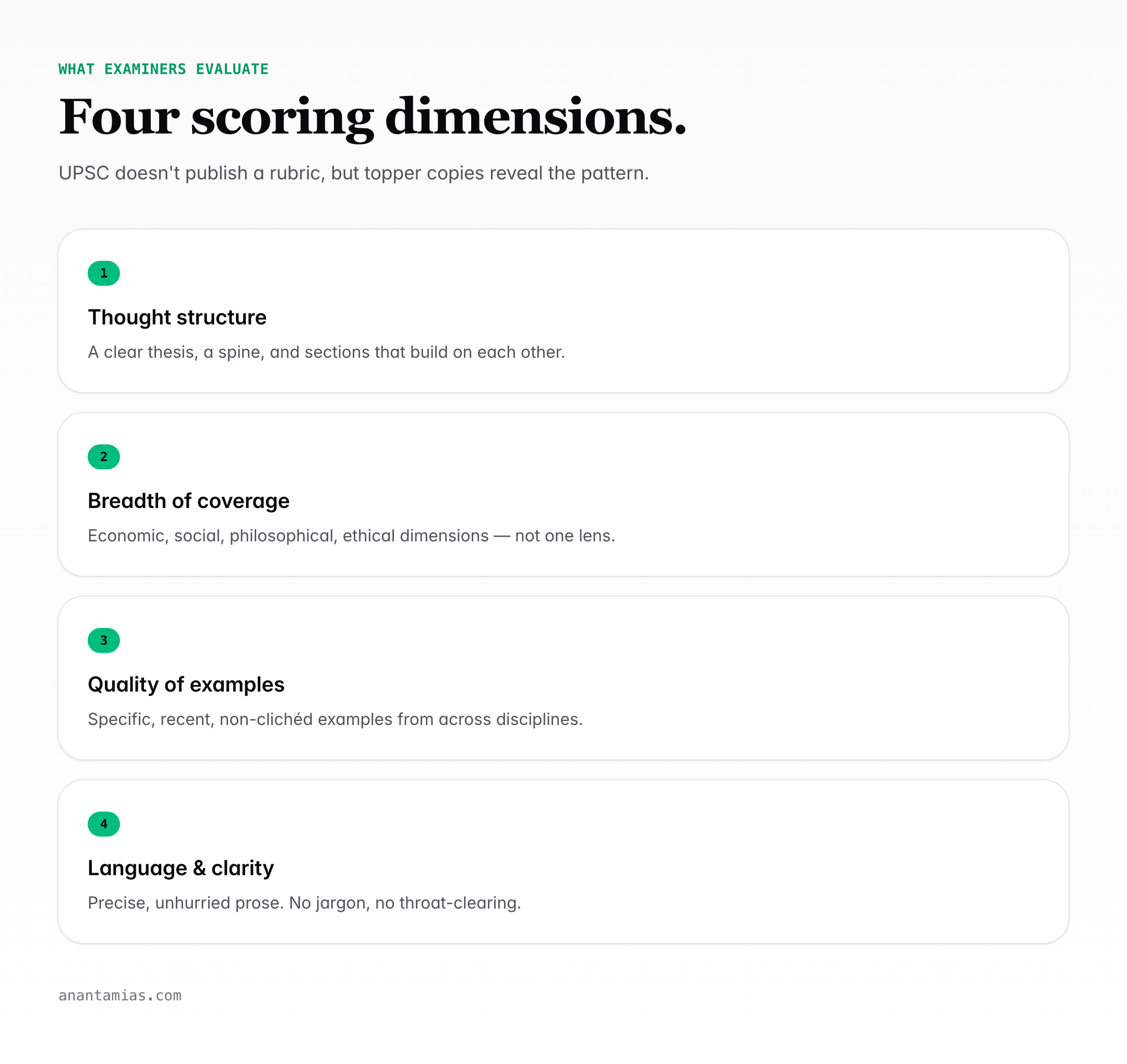 WHAT EXAMINERS EVALUATE

Four scoring dimensions.

UPSC doesn't publish a rubric, but topper copies reveal the pattern.

1

Thought structure

A clear thesis, a spine, and sections that build on each other.

2

Breadth of coverage

Economic, social, philosophical, ethical dimensions — not one lens.

3

Quality of examples

Specific, recent, non-clichéd examples from across disciplines.

4

Language & clarity

Precise, unhurried prose. No jargon, no throat-clearing.

anantamias.com