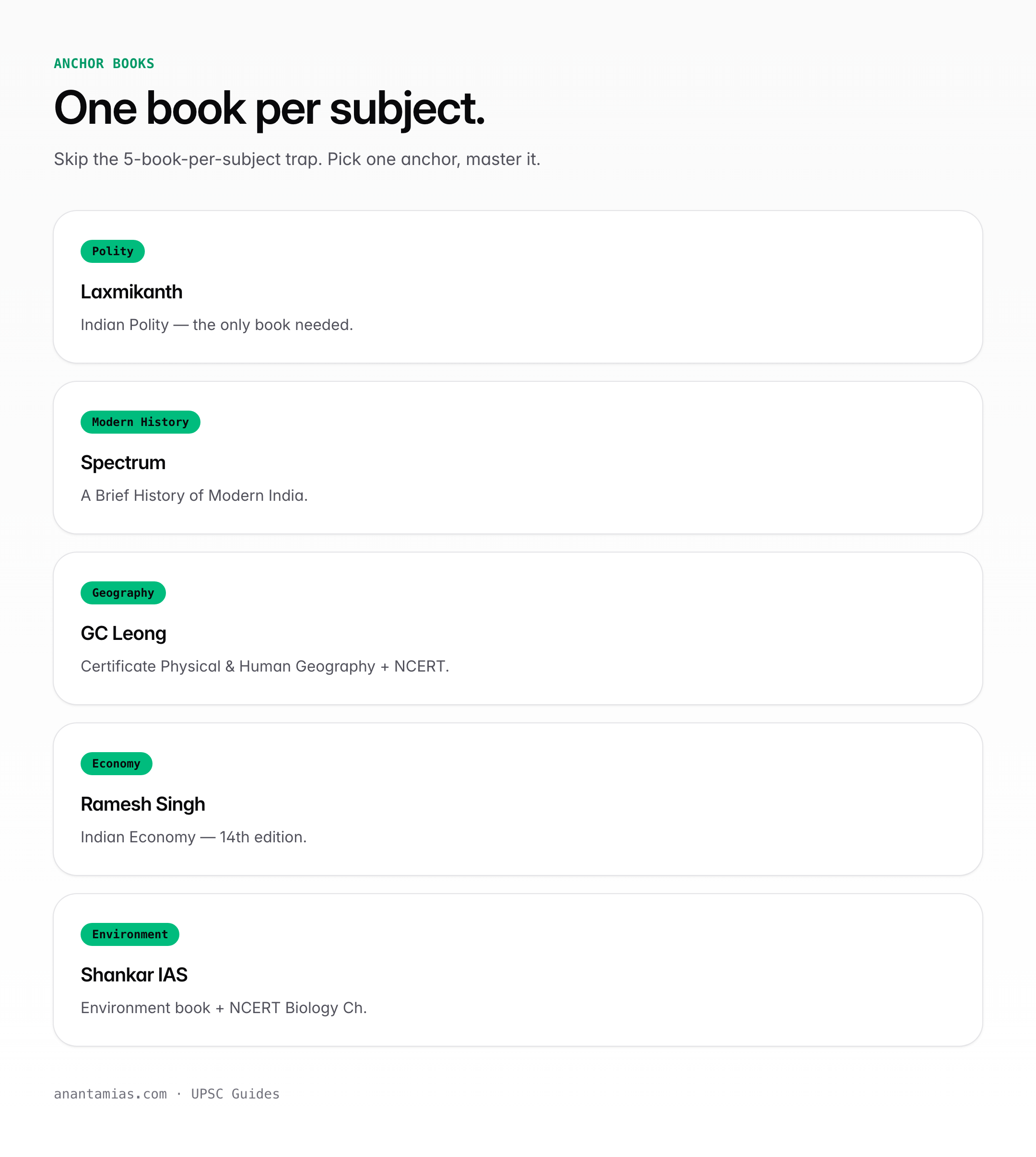 ANCHOR BOOKS

One book per subject.

Skip the 5-book-per-subject trap. Pick one anchor, master it.

Polity

Laxmikanth

Indian Polity — the only book needed.

Modern History

Spectrum

A Brief History of Modern India.

Geography

GC Leong

Certificate Physical & Human Geography + NCERT.

Economy

Ramesh Singh

Indian Economy — 14th edition.

Environment

Shankar IAS

Environment book + NCERT Biology Ch.

anantamias.com · UPSC Guides