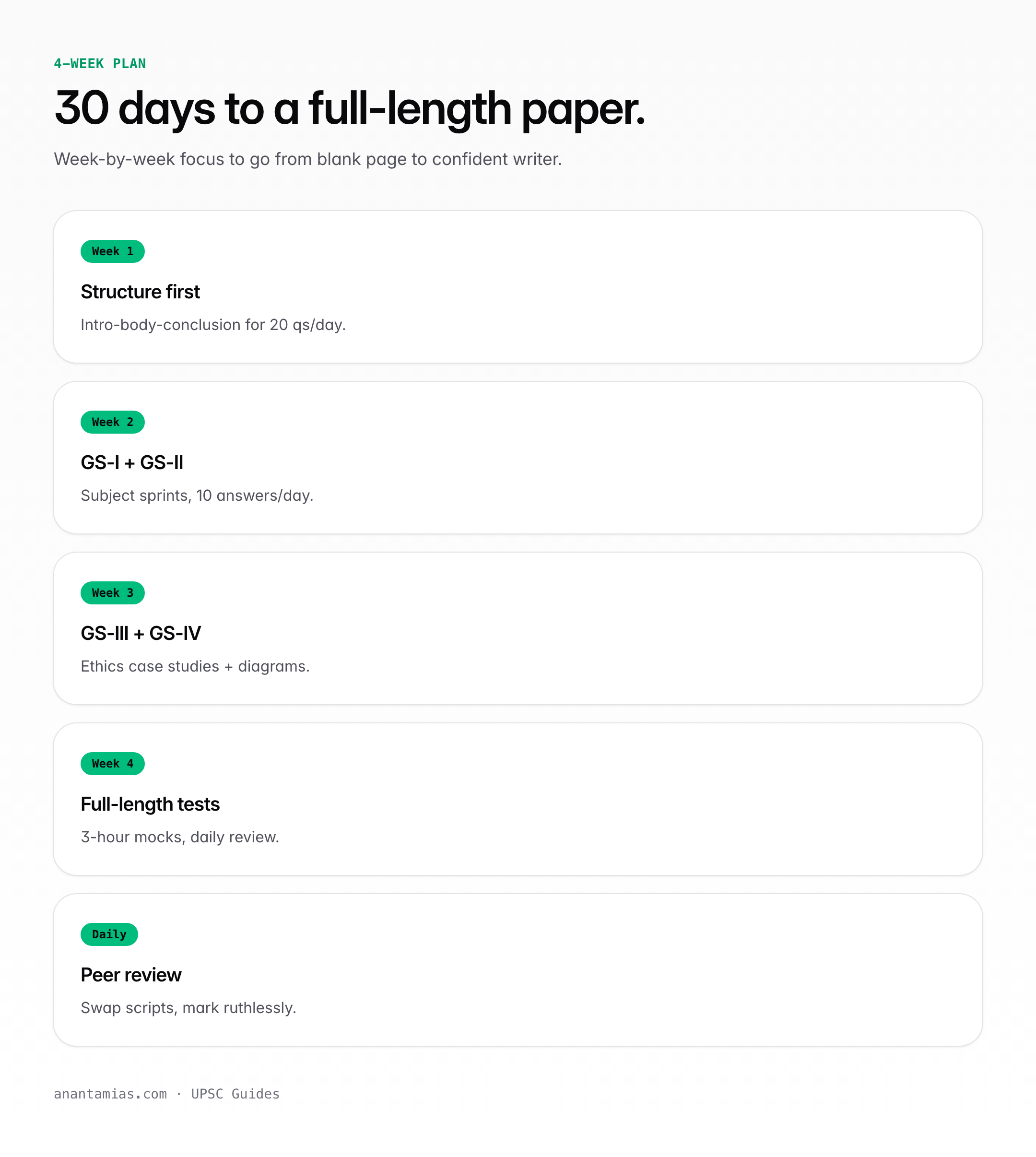 4-WEEK PLAN

30 days to a full-length paper.

Week-by-week focus to go from blank page to confident writer.

Week 1

Structure first

Intro-body-conclusion for 20 qs/day.

Week 2

GS-I + GS-II

Subject sprints, 10 answers/day.

Week 3

GS-III + GS-IV

Ethics case studies + diagrams.

Week 4

Full-length tests

3-hour mocks, daily review.

Daily

Peer review

Swap scripts, mark ruthlessly.

anantamias.com · UPSC Guides