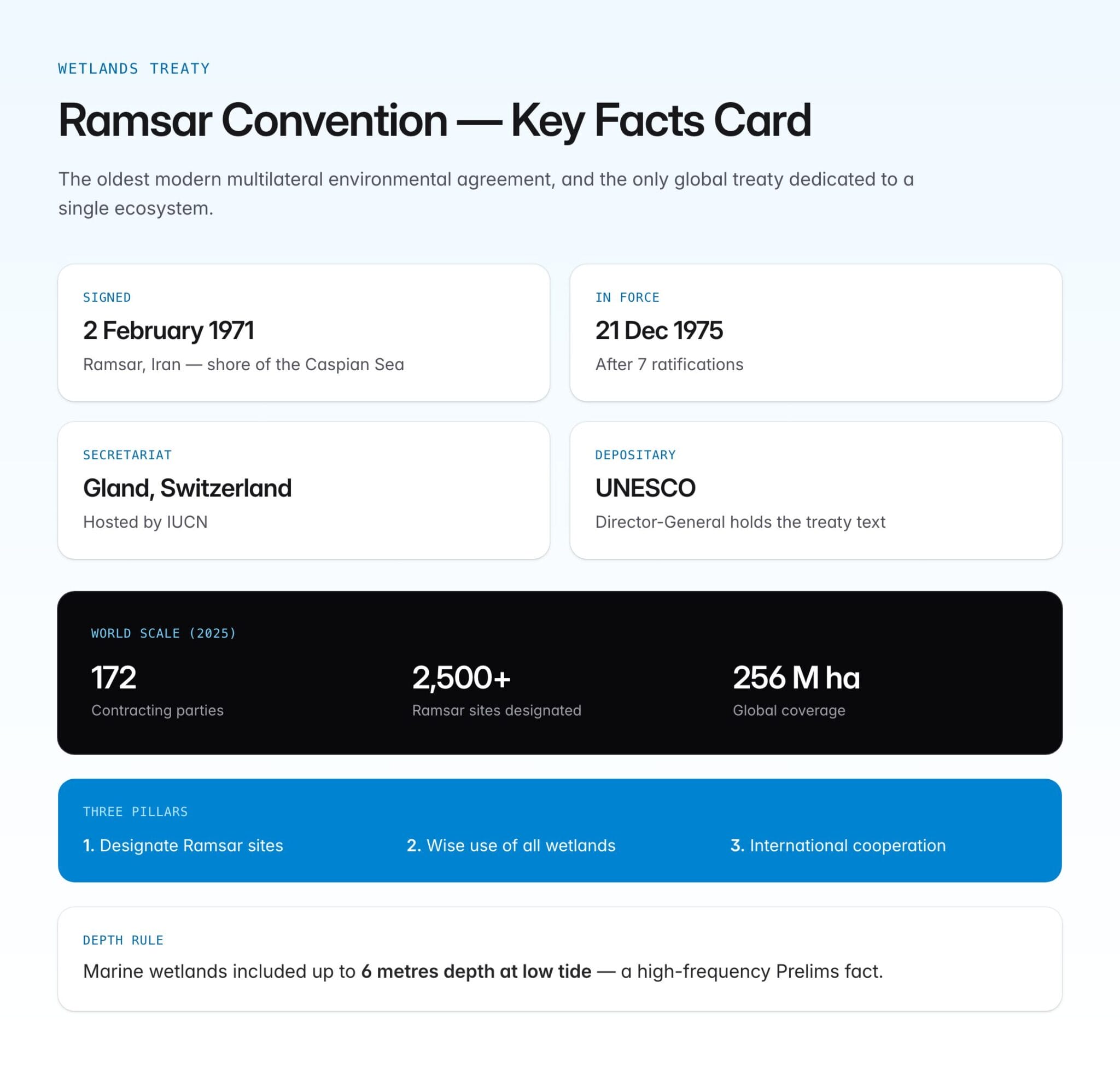 WETLANDS TREATY

Ramsar Convention — Key Facts Card

The oldest modern multilateral environmental agreement, and the only global treaty dedicated to a single ecosystem.

SIGNED

2 February 1971

Ramsar, Iran — shore of the Caspian Sea

IN FORCE

21 Dec 1975

After 7 ratifications

SECRETARIAT

Gland, Switzerland

Hosted by IUCN

DEPOSITARY

UNESCO

Director-General holds the treaty text

WORLD SCALE (2025)

172

Contracting parties

2,500+

Ramsar sites designated

256 M ha

Global coverage

THREE PILLARS

1. Designate Ramsar sites

2. Wise use of all wetlands

3. International cooperation

DEPTH RULE

Marine wetlands included up to 6 metres depth at low tide — a high-frequency Prelims fact.