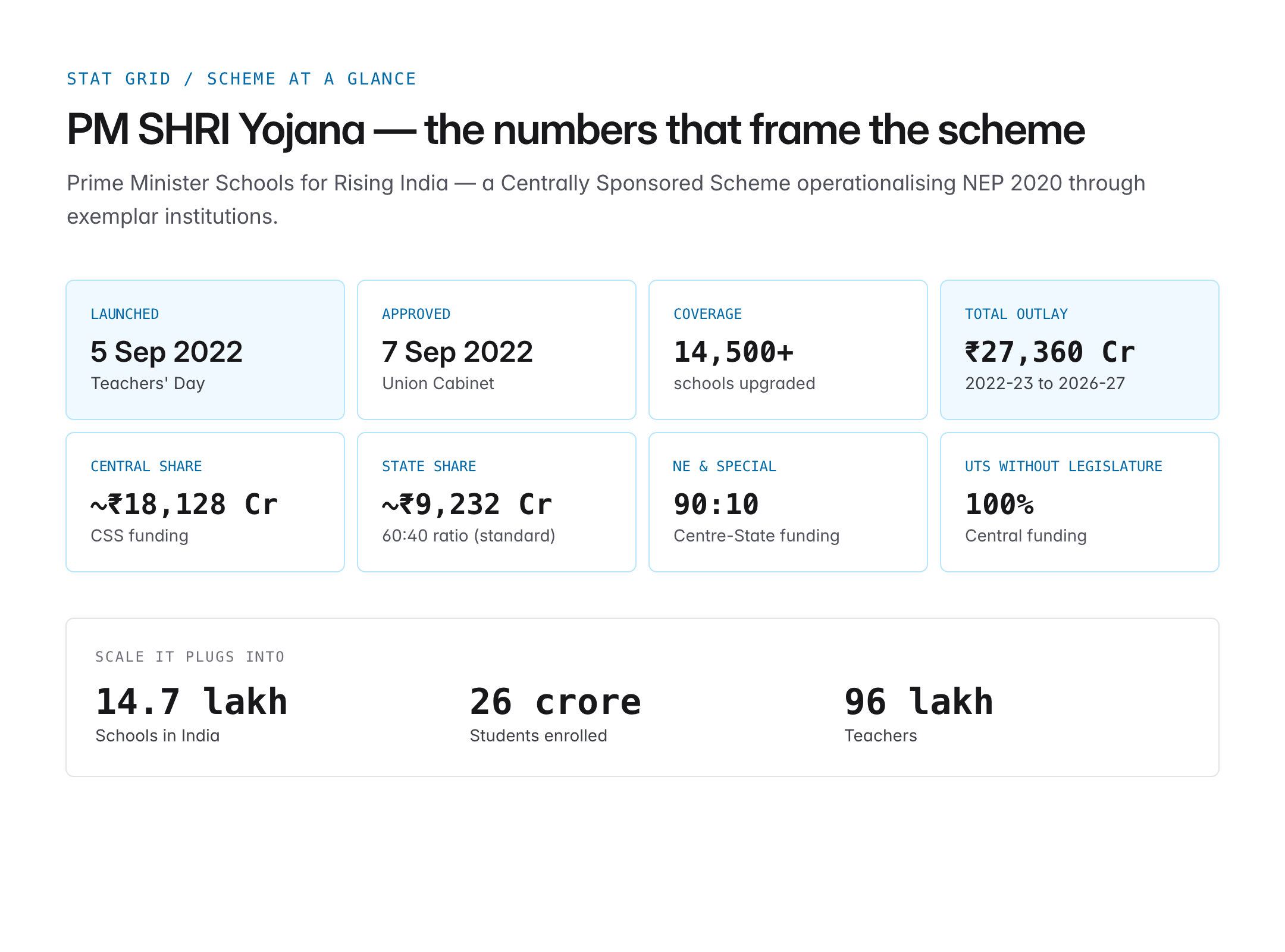 STAT GRID / SCHEME AT A GLANCE

PM SHRI Yojana — the numbers that frame the scheme

Prime Minister Schools for Rising India — a Centrally Sponsored Scheme operationalising NEP 2020 through exemplar institutions.

LAUNCHED
5 Sep 2022
Teachers' Day

APPROVED
7 Sep 2022
Union Cabinet

COVERAGE
14,500+
schools upgraded

TOTAL OUTLAY
₹27,360 Cr
2022-23 to 2026-27

CENTRAL SHARE
~₹18,128 Cr
CSS funding

STATE SHARE
~₹9,232 Cr
60:40 ratio (standard)

NE & SPECIAL
90:10
Centre-State funding

UTS WITHOUT LEGISLATURE
100%
Central funding

SCALE IT PLUGS INTO

14.7 lakh
Schools in India

26 crore
Students enrolled

96 lakh
Teachers