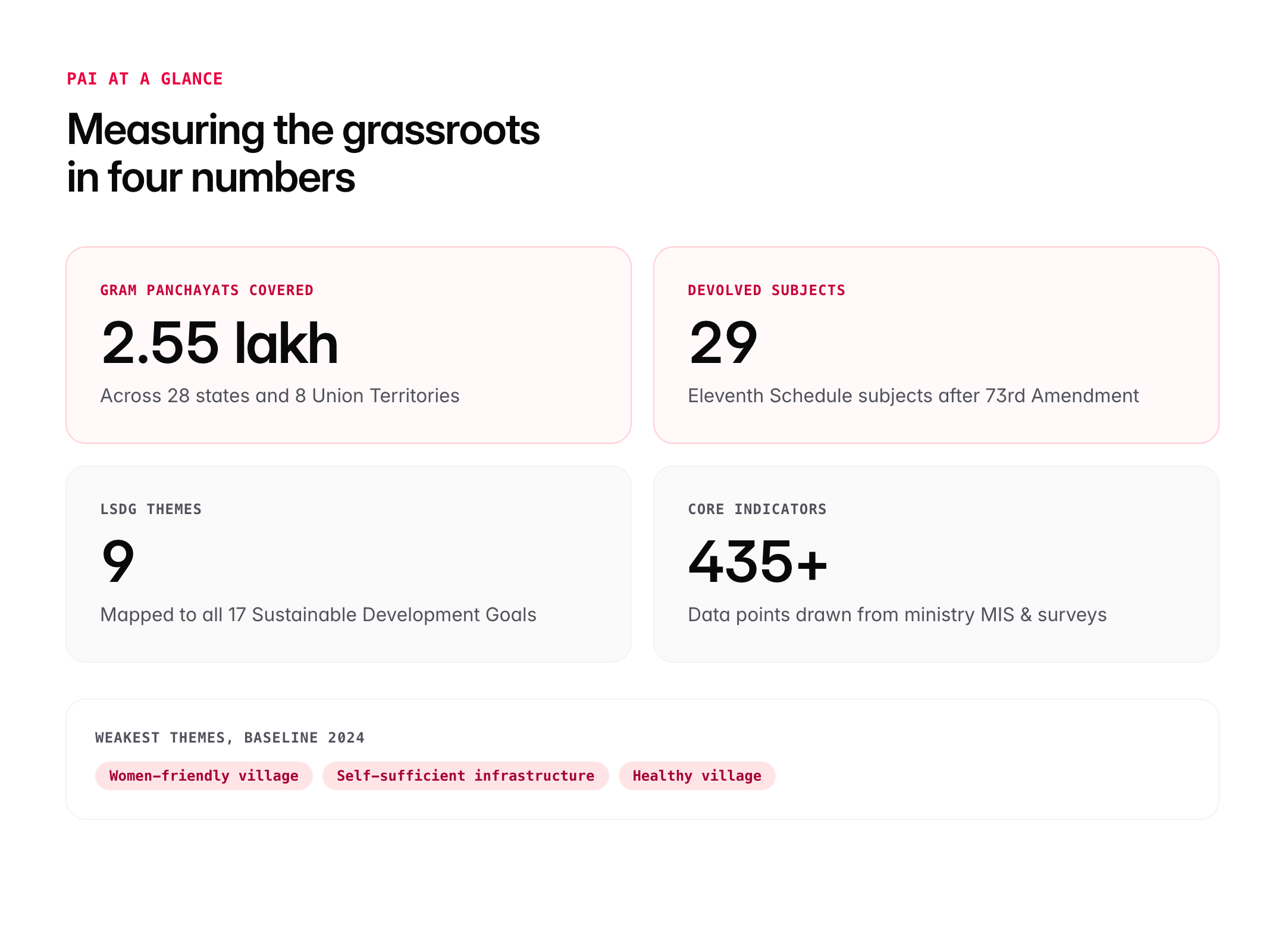 PAI AT A GLANCE

Measuring the grassroots in four numbers

GRAM PANCHAYATS COVERED

2.55 lakh

Across 28 states and 8 Union Territories

DEVOLVED SUBJECTS

29

Eleventh Schedule subjects after 73rd Amendment

LSDG THEMES

9

Mapped to all 17 Sustainable Development Goals

CORE INDICATORS

435+

Data points drawn from ministry MIS & surveys

WEAKEST THEMES, BASELINE 2024

Women-friendly village

Self-sufficient infrastructure

Healthy village