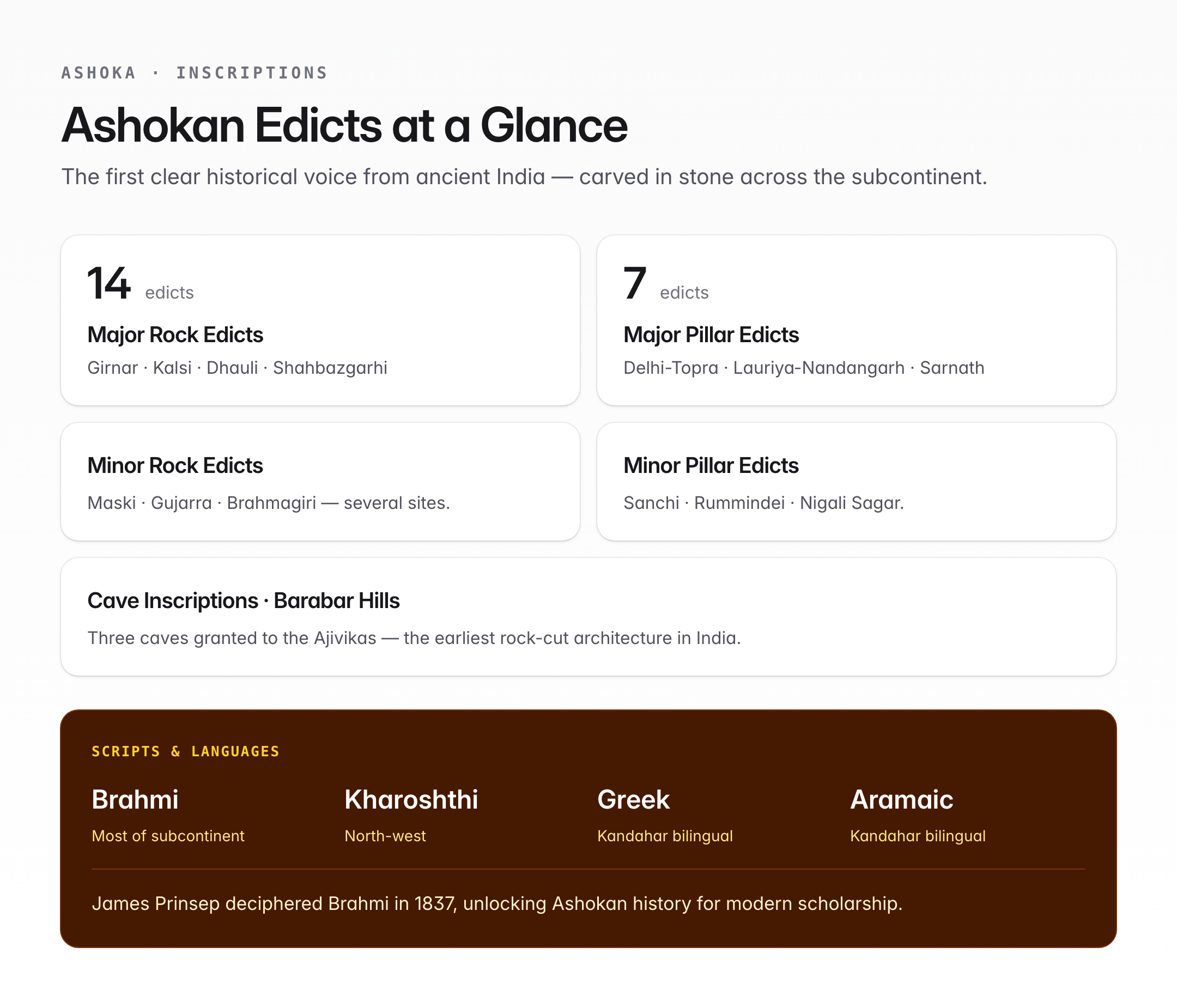 ASHOKA · INSCRIPTIONS

Ashokan Edicts at a Glance

The first clear historical voice from ancient India — carved in stone across the subcontinent.

14 edicts

Major Rock Edicts

Girnar · Kalsi · Dhauli · Shahbazgarhi

7 edicts

Major Pillar Edicts

Delhi-Topra · Lauriya-Nandangarh · Sarnath

Minor Rock Edicts

Maski · Gujarra · Brahmagiri — several sites.

Minor Pillar Edicts

Sanchi · Rummindei · Nigali Sagar.

Cave Inscriptions · Barabar Hills

Three caves granted to the Ajivikas — the earliest rock-cut architecture in India.

SCRIPTS & LANGUAGES

Brahmi
Most of subcontinent

Kharoshthi
North-west

Greek
Kandahar bilingual

Aramaic
Kandahar bilingual

James Prinsep deciphered Brahmi in 1837, unlocking Ashokan history for modern scholarship.