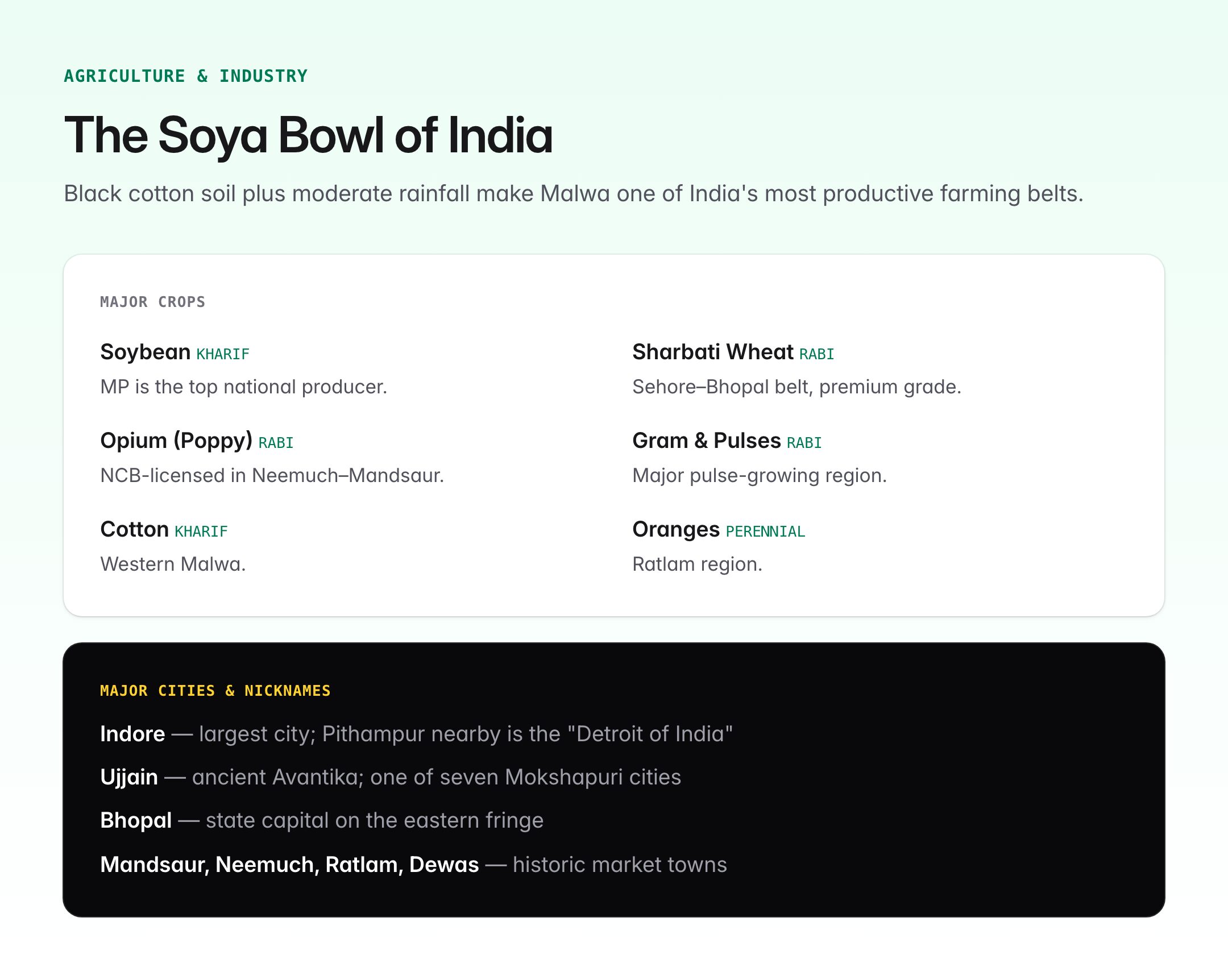 AGRICULTURE & INDUSTRY

The Soya Bowl of India

Black cotton soil plus moderate rainfall make Malwa one of India's most productive farming belts.

MAJOR CROPS

Soybean KHARIF

MP is the top national producer.

Opium (Poppy) RABI

NCB-licensed in Neemuch–Mandsaur.

Cotton KHARIF

Western Malwa.

Sharbati Wheat RABI

Sehore–Bhopal belt, premium grade.

Gram & Pulses RABI

Major pulse-growing region.

Oranges PERENNIAL

Ratlam region.

MAJOR CITIES & NICKNAMES

Indore — largest city; Pithampur nearby is the "Detroit of India"

Ujjain — ancient Avantika; one of seven Mokshapuri cities

Bhopal — state capital on the eastern fringe

Mandsaur, Neemuch, Ratlam, Dewas — historic market towns