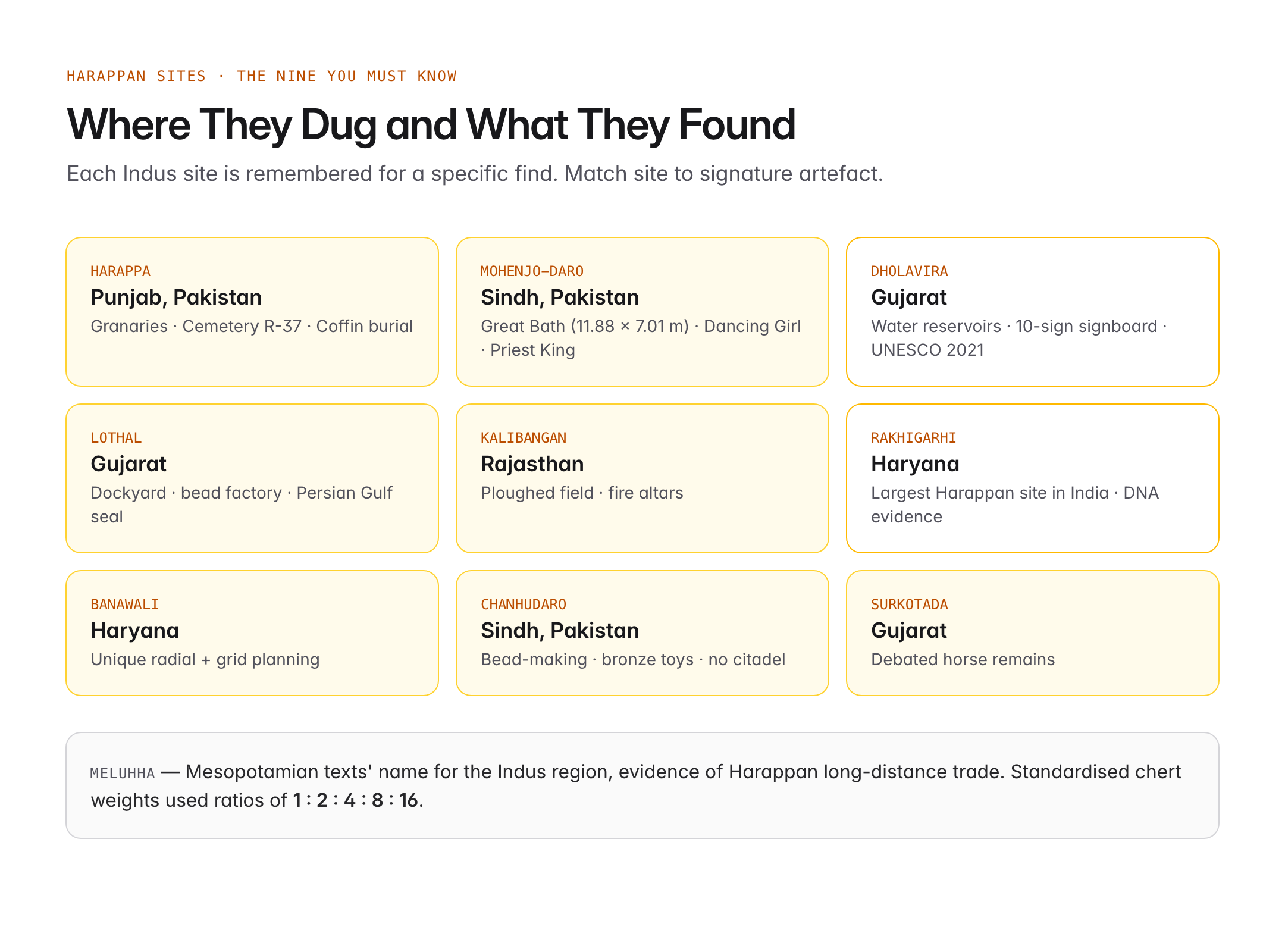 HARAPPAN SITES · THE NINE YOU MUST KNOW

Where They Dug and What They Found

Each Indus site is remembered for a specific find. Match site to signature artefact.

HARAPPA
Punjab, Pakistan
Granaries · Cemetery R-37 · Coffin burial

MOHENJO-DARO
Sindh, Pakistan
Great Bath (11.88 × 7.01 m) · Dancing Girl · Priest King

DHOLAVIRA
Gujarat
Water reservoirs · 10-sign signboard · UNESCO 2021

LOTHAL
Gujarat
Dockyard · bead factory · Persian Gulf seal

KALIBANGAN
Rajasthan
Ploughed field · fire altars

RAKHIGARHI
Haryana
Largest Harappan site in India · DNA evidence

BANAWALI
Haryana
Unique radial + grid planning

CHANHUDARO
Sindh, Pakistan
Bead-making · bronze toys · no citadel

SURKOTADA
Gujarat
Debated horse remains

MELUHHA — Mesopotamian texts' name for the Indus region, evidence of Harappan long-distance trade. Standardised chert weights used ratios of 1 : 2 : 4 : 8 : 16.