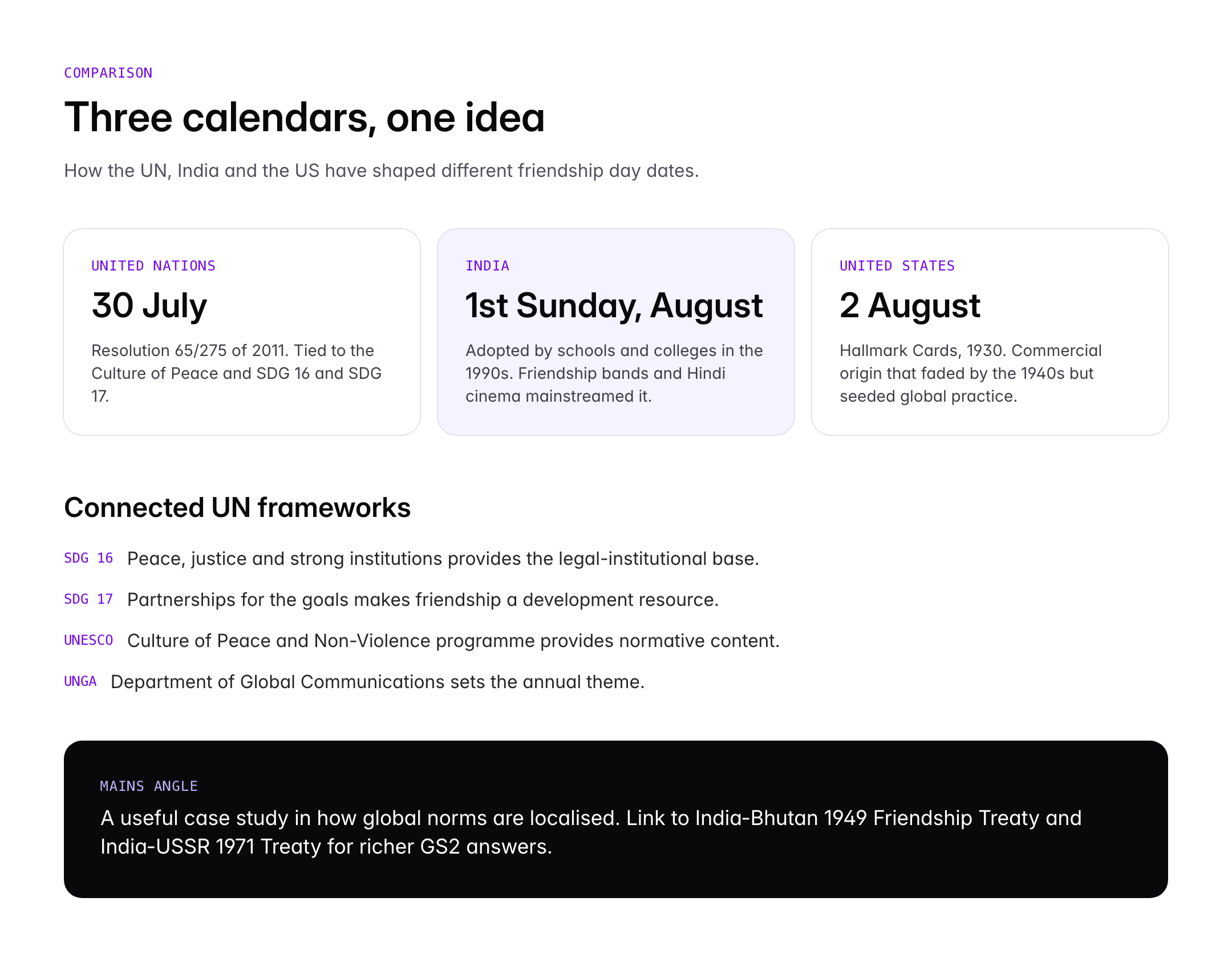 COMPARISON

Three calendars, one idea

How the UN, India and the US have shaped different friendship day dates.

UNITED NATIONS

30 July

Resolution 65/275 of 2011. Tied to the Culture of Peace and SDG 16 and SDG 17.

INDIA

1st Sunday, August

Adopted by schools and colleges in the 1990s. Friendship bands and Hindi cinema mainstreamed it.

UNITED STATES

2 August

Hallmark Cards, 1930. Commercial origin that faded by the 1940s but seeded global practice.

Connected UN frameworks

SDG 16 Peace, justice and strong institutions provides the legal-institutional base.

SDG 17 Partnerships for the goals makes friendship a development resource.

UNESCO Culture of Peace and Non-Violence programme provides normative content.

UNGA Department of Global Communications sets the annual theme.

MAINS ANGLE

A useful case study in how global norms are localised. Link to India-Bhutan 1949 Friendship Treaty and India-USSR 1971 Treaty for richer GS2 answers.