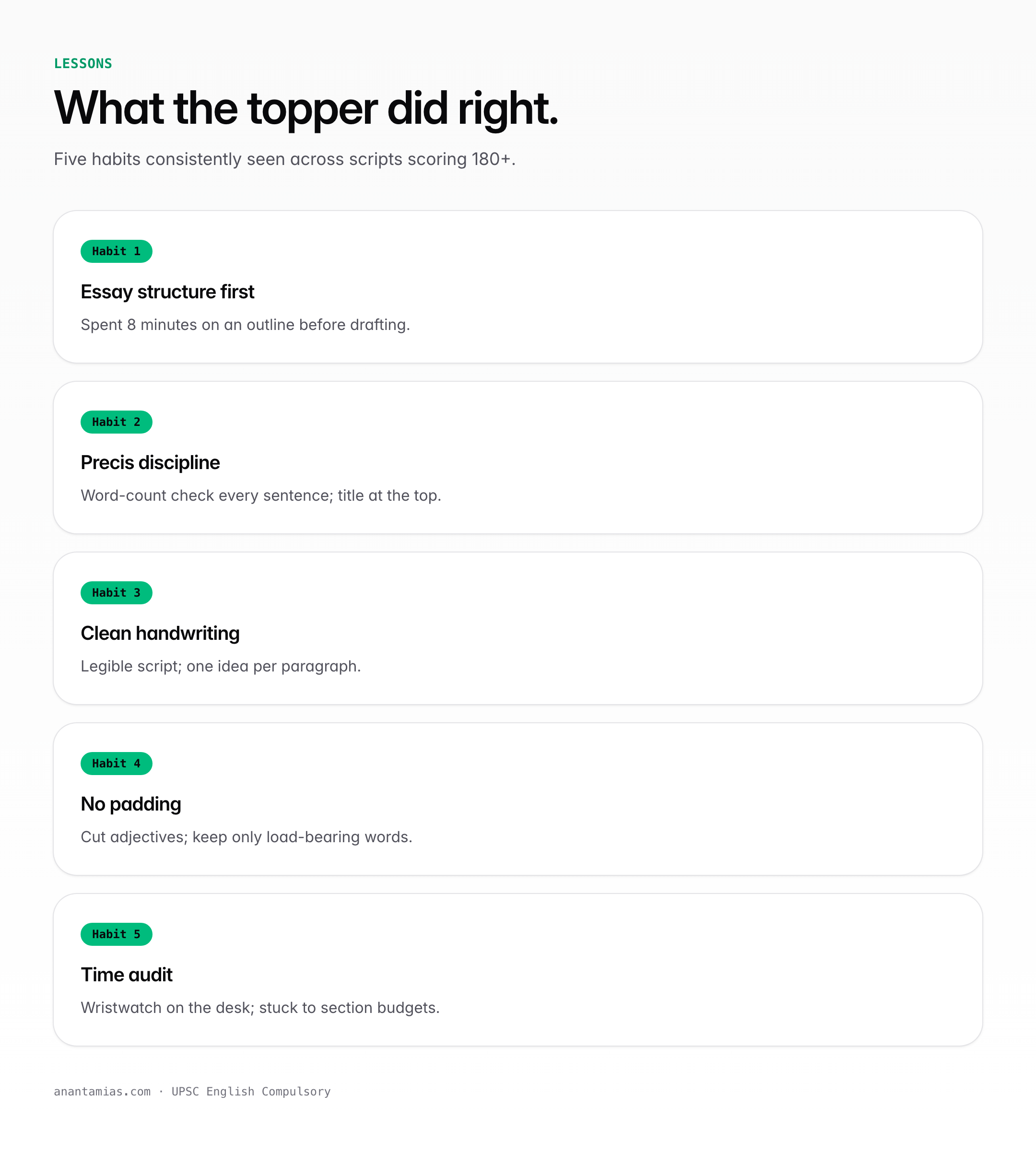 LESSONS

What the topper did right.

Five habits consistently seen across scripts scoring 180+.

Habit 1

Essay structure first

Spent 8 minutes on an outline before drafting.

Habit 2

Precis discipline

Word-count check every sentence; title at the top.

Habit 3

Clean handwriting

Legible script; one idea per paragraph.

Habit 4

No padding

Cut adjectives; keep only load-bearing words.

Habit 5

Time audit

Wristwatch on the desk; stuck to section budgets.

anantamias.com · UPSC English Compulsory