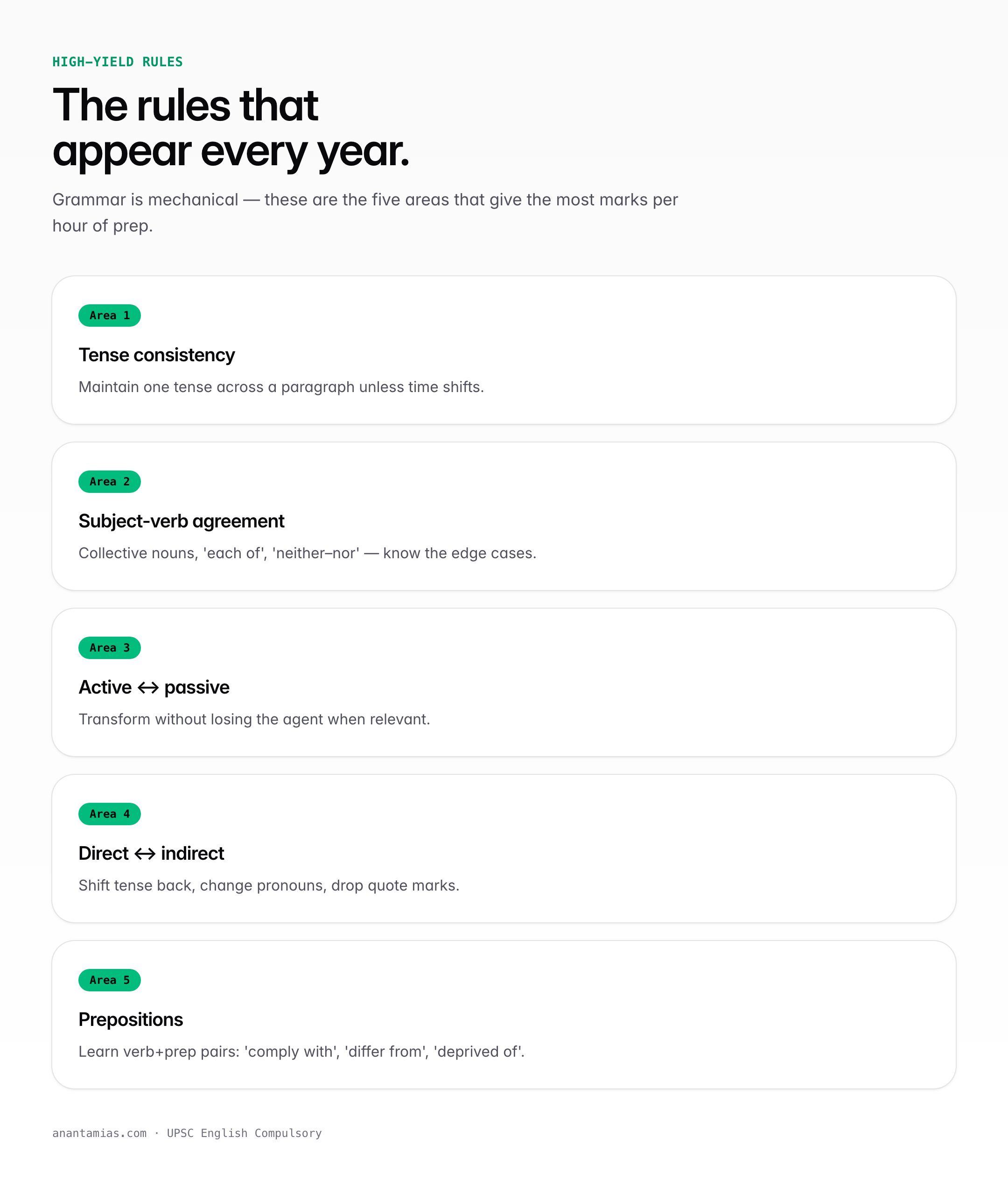 HIGH-YIELD RULES

The rules that appear every year.

Grammar is mechanical — these are the five areas that give the most marks per hour of prep.

Area 1

Tense consistency

Maintain one tense across a paragraph unless time shifts.

Area 2

Subject-verb agreement

Collective nouns, 'each of', 'neither–nor' — know the edge cases.

Area 3

Active ↔ passive

Transform without losing the agent when relevant.

Area 4

Direct ↔ indirect

Shift tense back, change pronouns, drop quote marks.

Area 5

Prepositions

Learn verb+prep pairs: 'comply with', 'differ from', 'deprived of'.

anantamias.com · UPSC English Compulsory