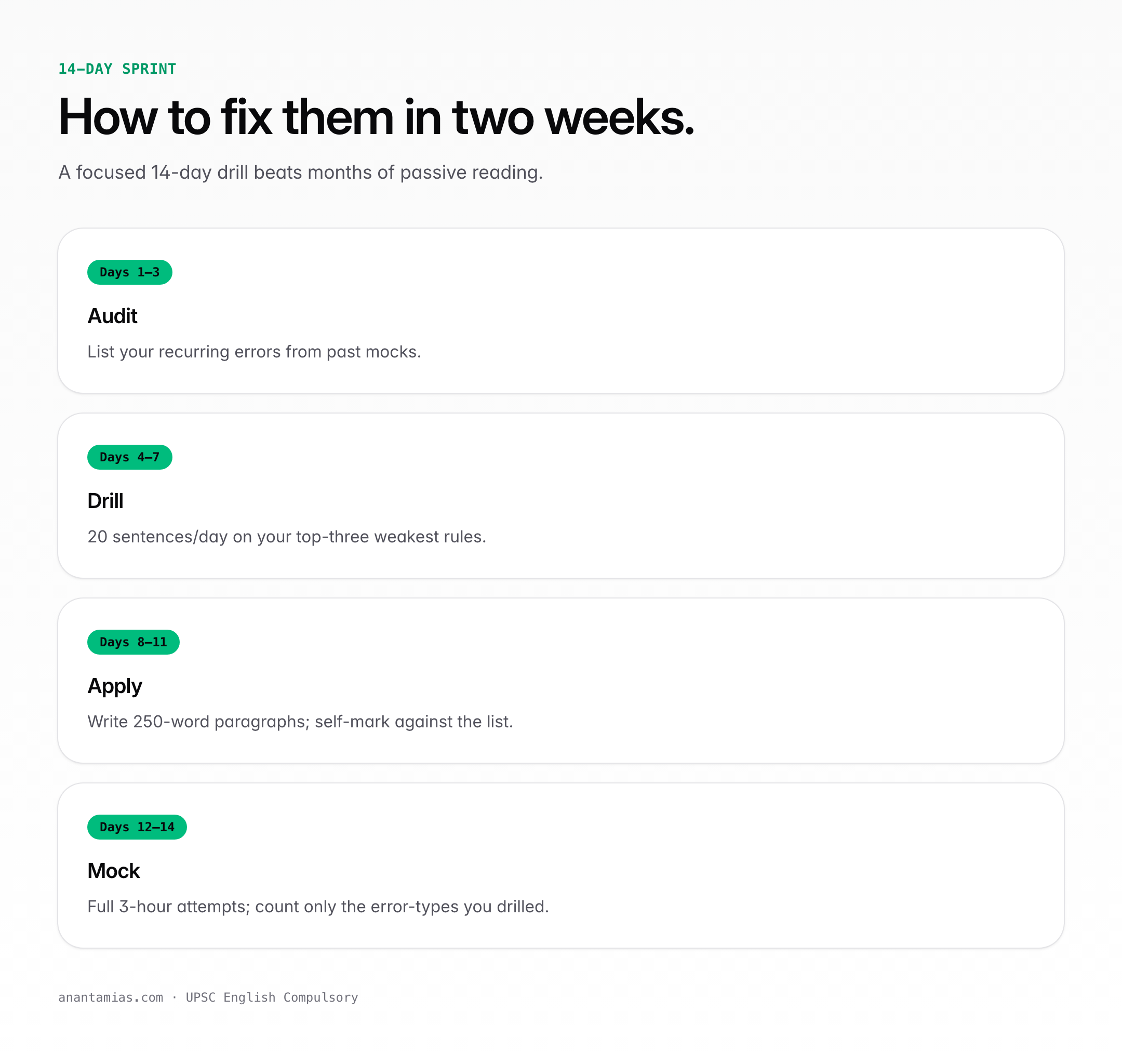 14–DAY SPRINT

How to fix them in two weeks.

A focused 14-day drill beats months of passive reading.

Days 1–3

Audit

List your recurring errors from past mocks.

Days 4–7

Drill

20 sentences/day on your top-three weakest rules.

Days 8–11

Apply

Write 250-word paragraphs; self-mark against the list.

Days 12–14

Mock

Full 3-hour attempts; count only the error-types you drilled.

anantamias.com · UPSC English Compulsory