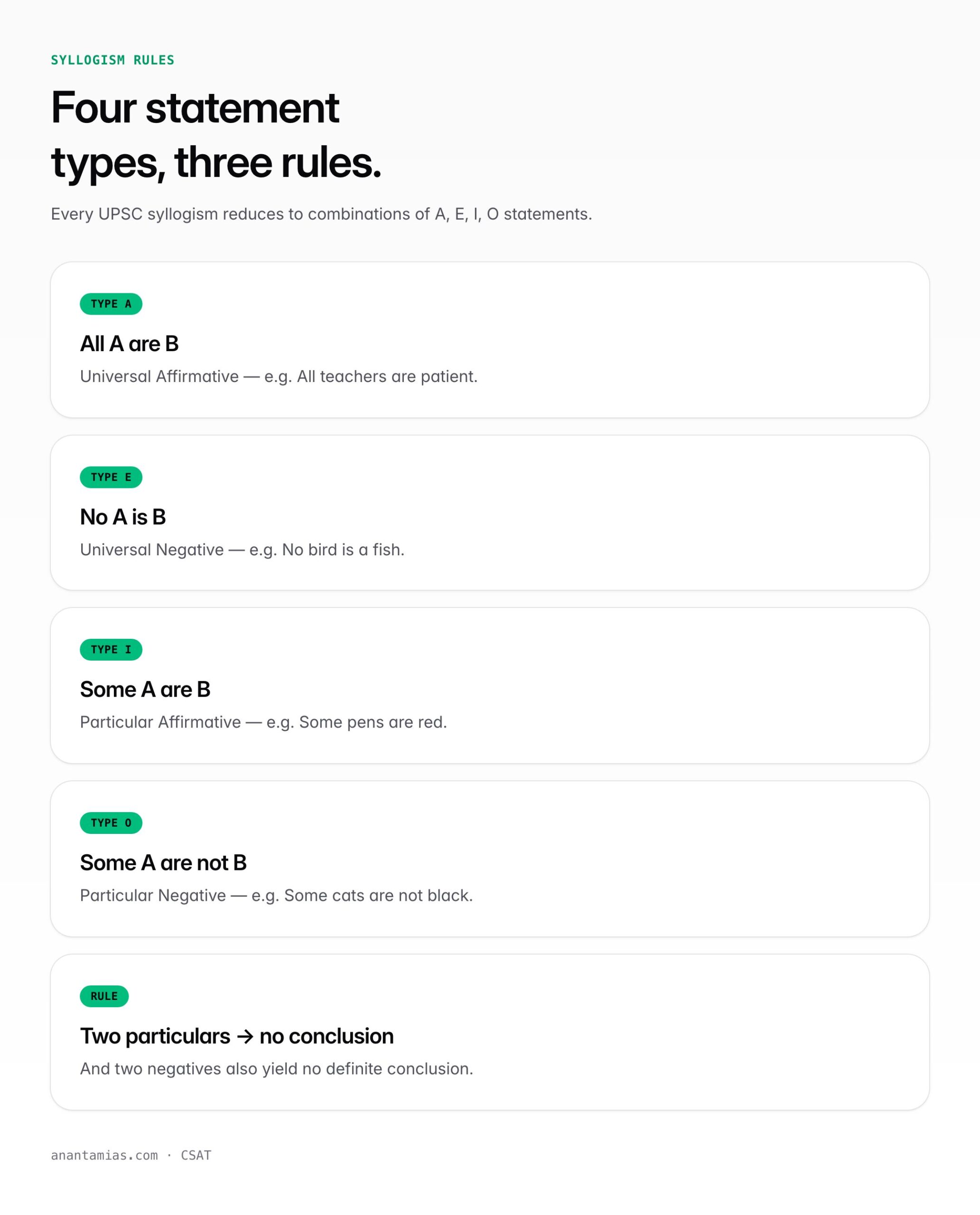 SYLLOGISM RULES

Four statement types, three rules.

Every UPSC syllogism reduces to combinations of A, E, I, O statements.

TYPE A

All A are B

Universal Affirmative — e.g. All teachers are patient.

TYPE E

No A is B

Universal Negative — e.g. No bird is a fish.

TYPE I

Some A are B

Particular Affirmative — e.g. Some pens are red.

TYPE O

Some A are not B

Particular Negative — e.g. Some cats are not black.

RULE

Two particulars → no conclusion

And two negatives also yield no definite conclusion.

anantamias.com · CSAT