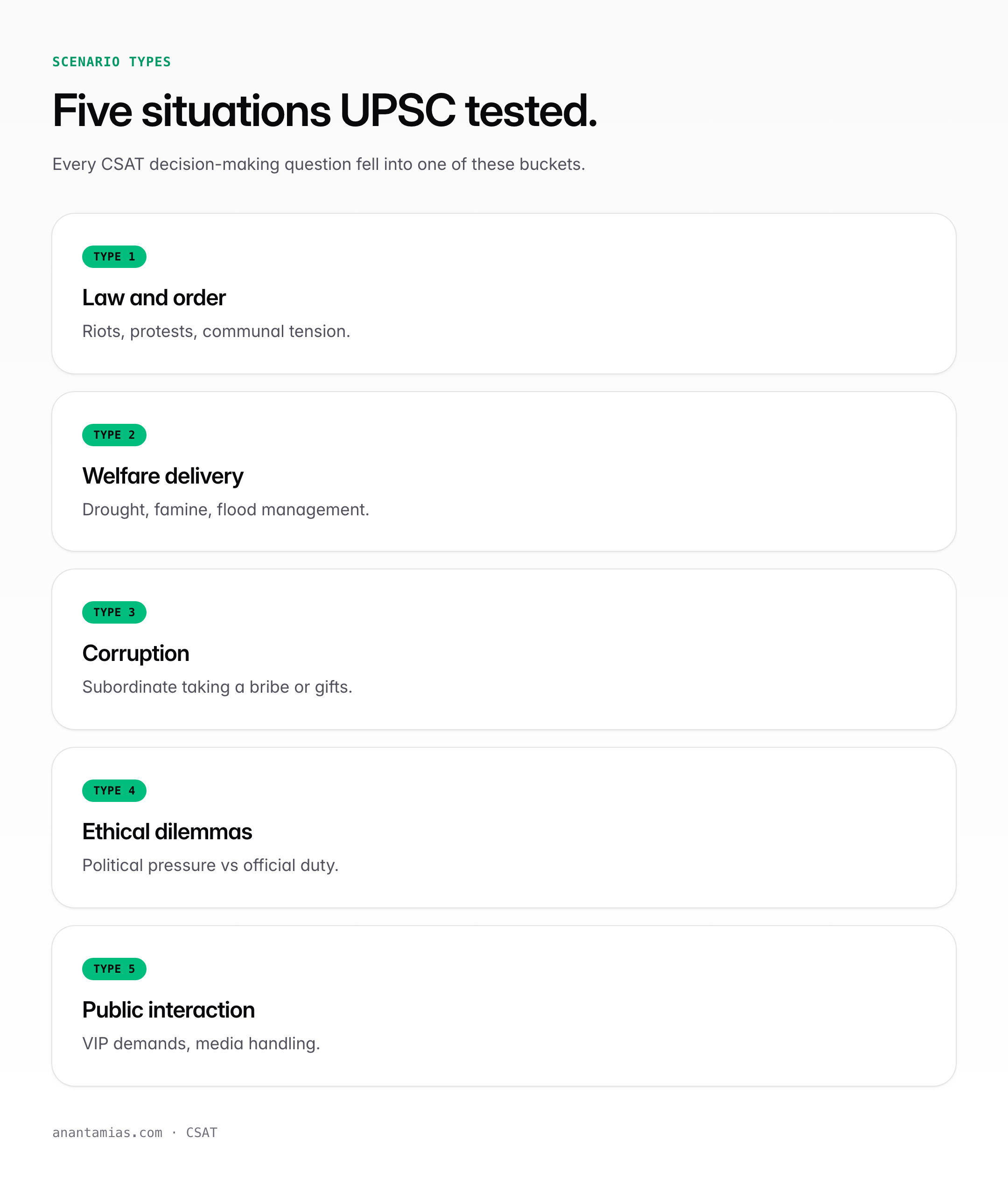 SCENARIO TYPES

Five situations UPSC tested.

Every CSAT decision-making question fell into one of these buckets.

TYPE 1

Law and order

Riots, protests, communal tension.

TYPE 2

Welfare delivery

Drought, famine, flood management.

TYPE 3

Corruption

Subordinate taking a bribe or gifts.

TYPE 4

Ethical dilemmas

Political pressure vs official duty.

TYPE 5

Public interaction

VIP demands, media handling.

anantamias.com · CSAT