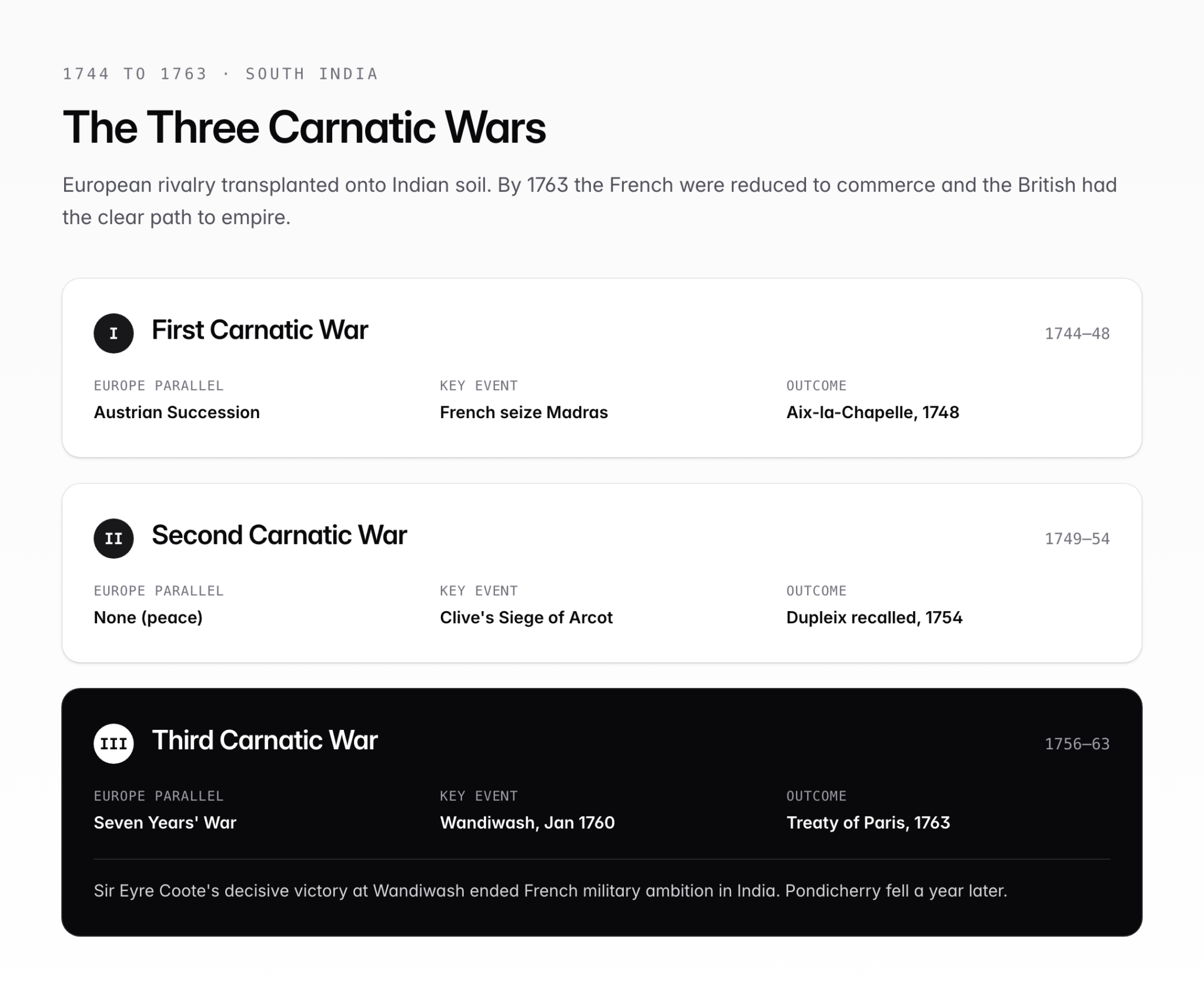 1744 TO 1763 · SOUTH INDIA

The Three Carnatic Wars

European rivalry transplanted onto Indian soil. By 1763 the French were reduced to commerce and the British had the clear path to empire.

I
First Carnatic War
1744–48

EUROPE PARALLEL
Austrian Succession

KEY EVENT
French seize Madras

OUTCOME
Aix-la-Chapelle, 1748

II
Second Carnatic War
1749–54

EUROPE PARALLEL
None (peace)

KEY EVENT
Clive's Siege of Arcot

OUTCOME
Dupleix recalled, 1754

III
Third Carnatic War
1756–63

EUROPE PARALLEL
Seven Years' War

KEY EVENT
Wandiwash, Jan 1760

OUTCOME
Treaty of Paris, 1763

Sir Eyre Coote's decisive victory at Wandiwash ended French military ambition in India. Pondicherry fell a year later.