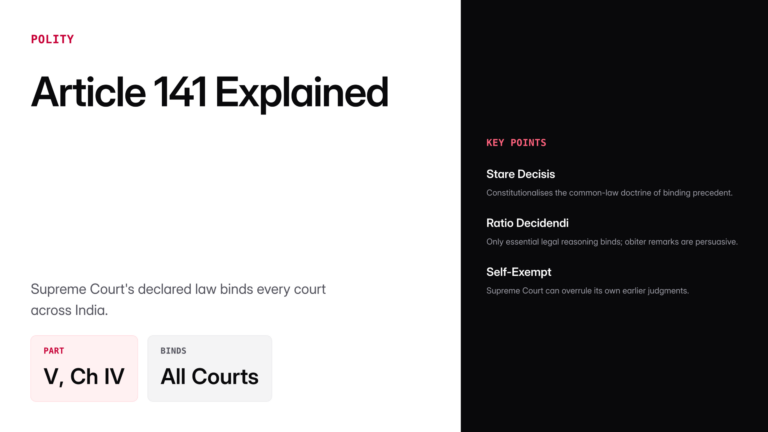 POLITY

Article 141 Explained

Supreme Court's declared law binds every court across India.

PART

V, Ch IV

BINDS

All Courts

KEY POINTS

Stare Decisis

Constitutionalises the common-law doctrine of binding precedent.

Ratio Decidendi

Only essential legal reasoning binds; obiter remarks are persuasive.

Self-Exempt

Supreme Court can overrule its own earlier judgments.